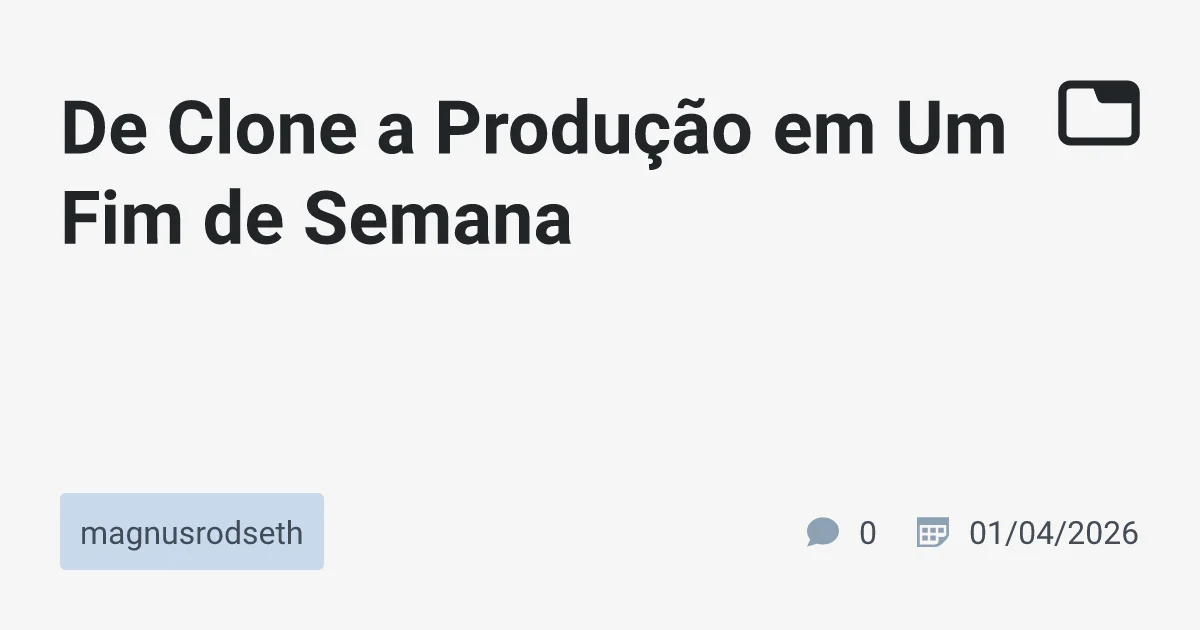 De Clone a Produção em Um Fim de Semana

magnusrodseth

0

01/04/2026