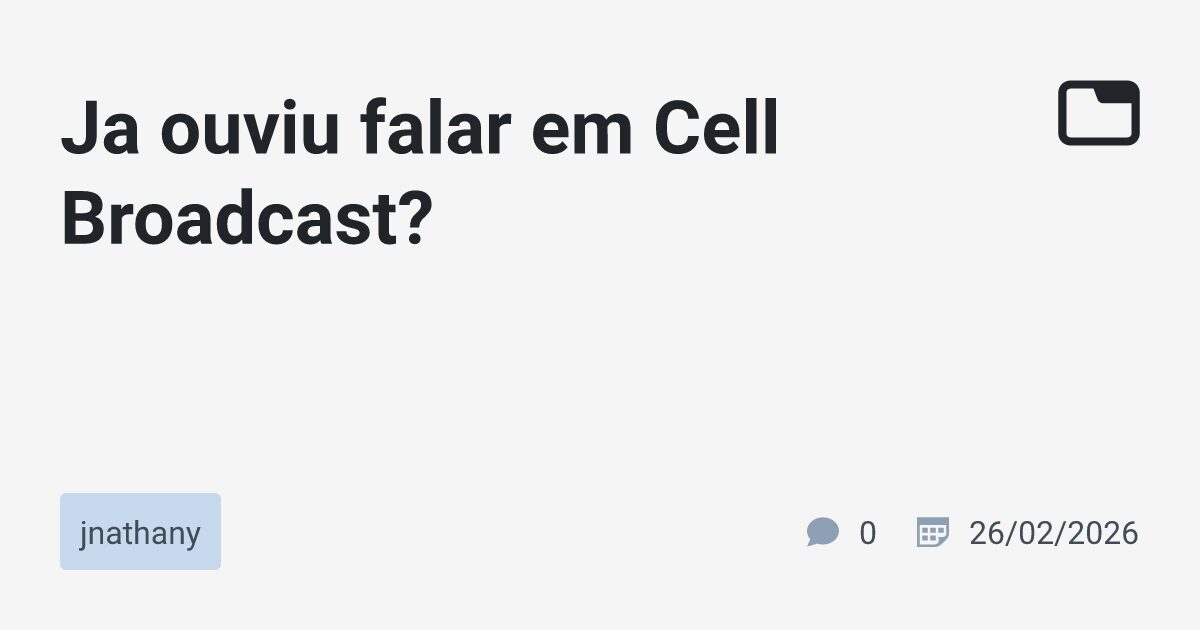 Ja ouviu falar em Cell Broadcast?

jnathany

0

26/02/2026