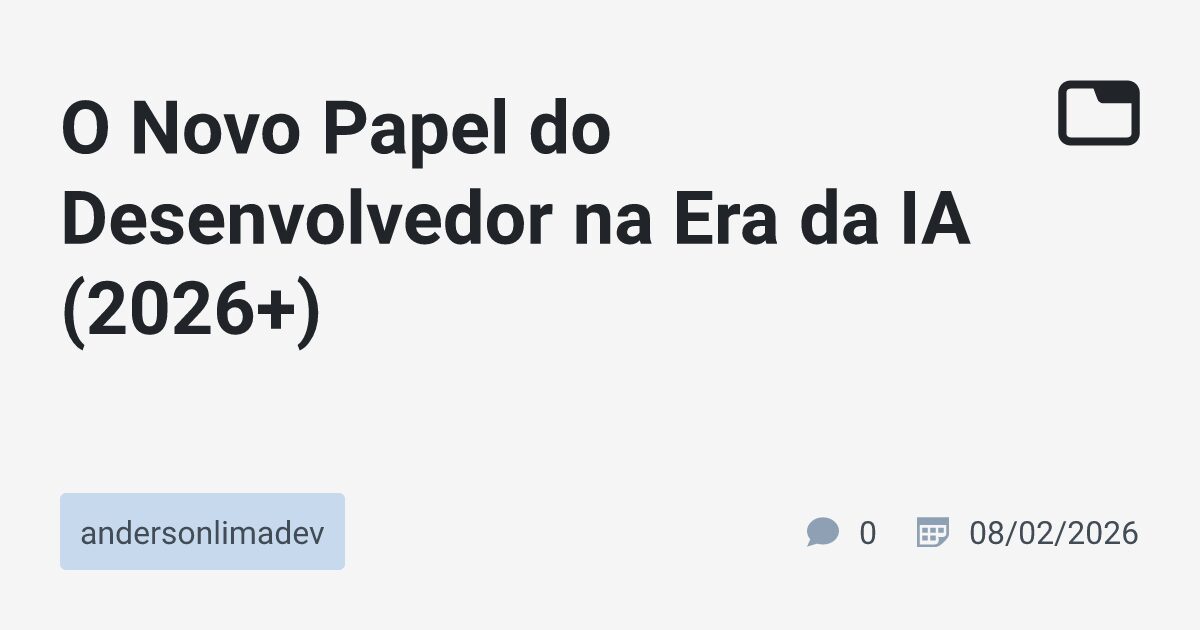 O Novo Papel do Desenvolvedor na Era da IA (2026+)

andersonlimadev

0

08/02/2026