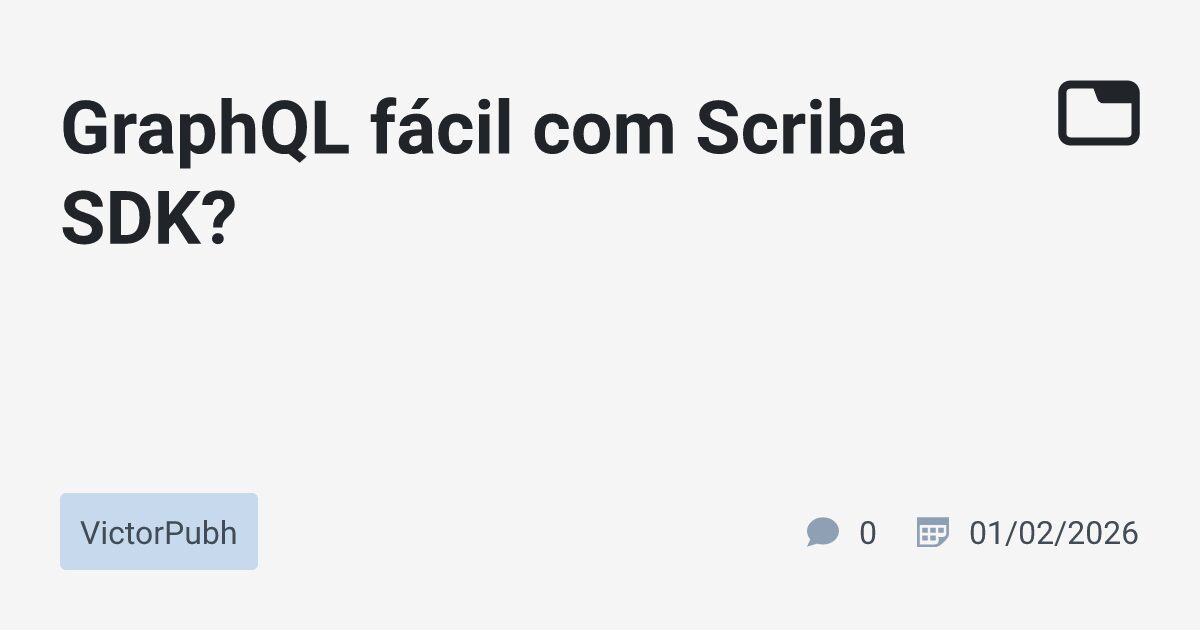 GraphQL fácil com Scriba SDK?

VictorPubh

0

01/02/2026