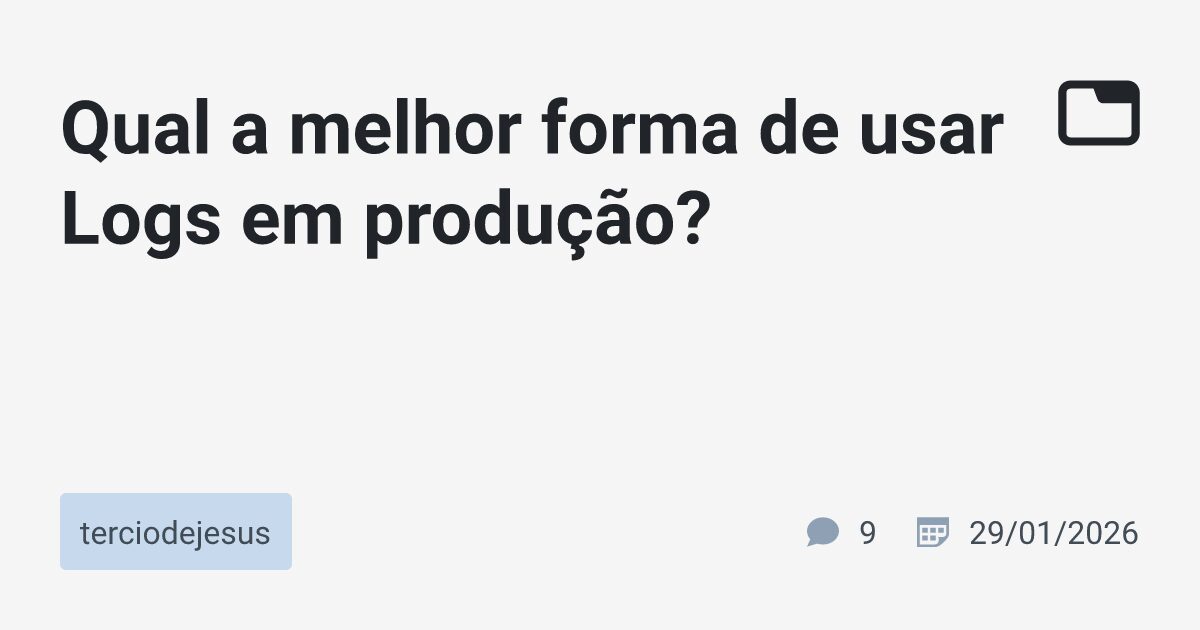 Qual a melhor forma de usar Logs em produção?

terciodejesus

9

29/01/2026