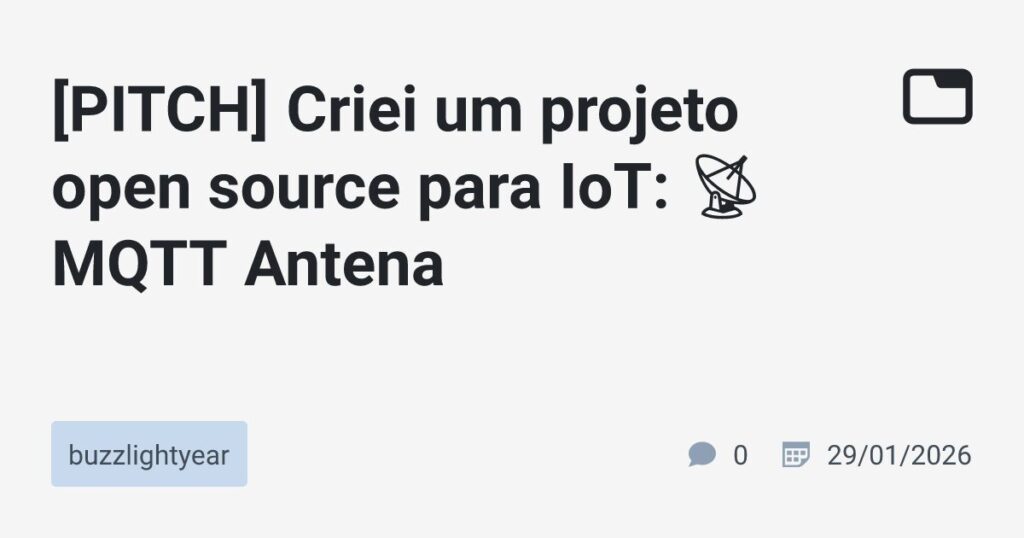 [PITCH] Criei um projeto open source para IoT: 📡 MQTT Antena

buzzlightyear

0 29/01/2026